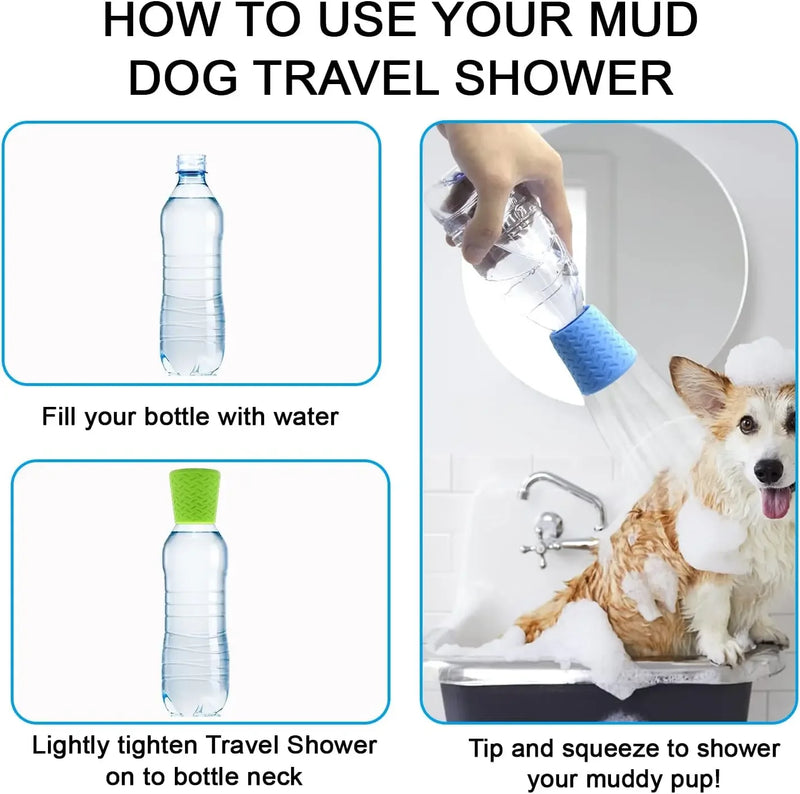 HOW TO USE YOUR MUD DOG TRAVEL SHOWER

Fill your bottle with water

Lightly tighten Travel Shower on to bottle neck

Tip and squeeze to shower your muddy pup!